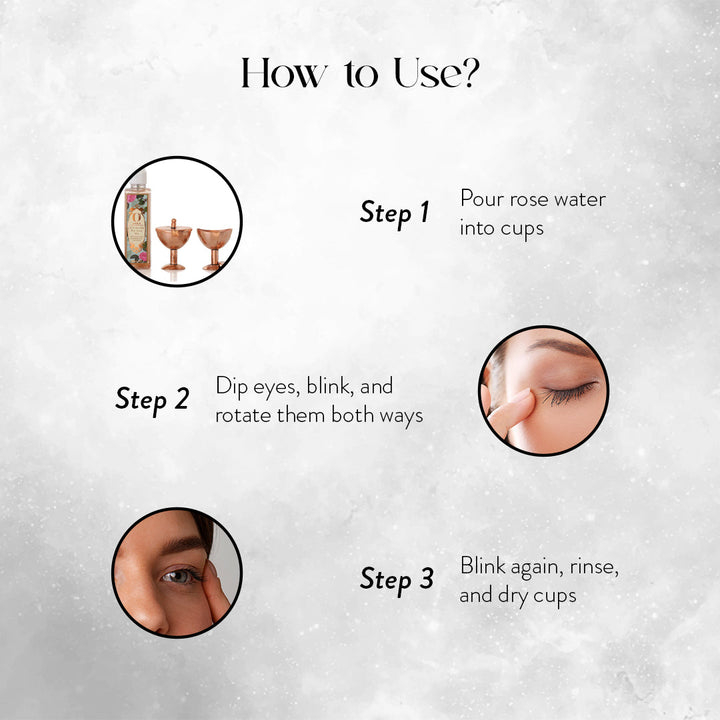 How to Use?

Step 1
Pour rose water into cups

Step 2
Dip eyes, blink, and rotate them both ways

Step 3
Blink again, rinse, and dry cups