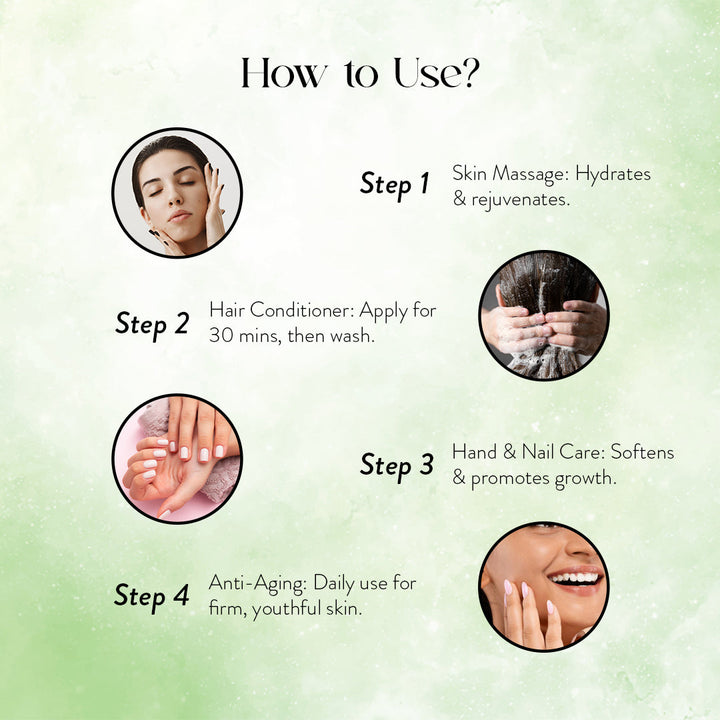 How to Use?

Step 1 Skin Massage: Hydrates & rejuvenates.

Step 2 Hair Conditioner: Apply for 30 mins, then wash.

Step 3 Hand & Nail Care: Softens & promotes growth.

Step 4 Anti-Aging: Daily use for firm, youthful skin.