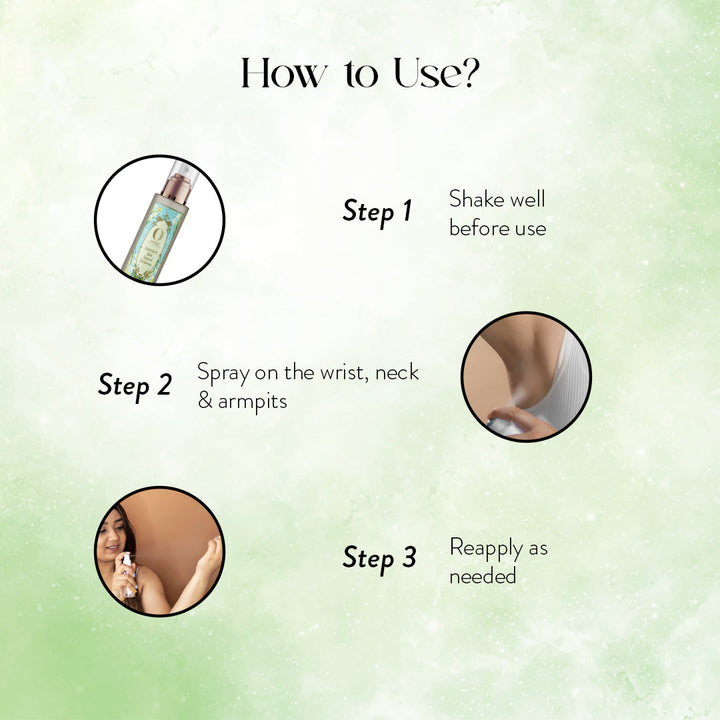 How to Use?

Step 1 Shake well before use

Step 2 Spray on the wrist, neck & armpits

Step 3 Reapply as needed