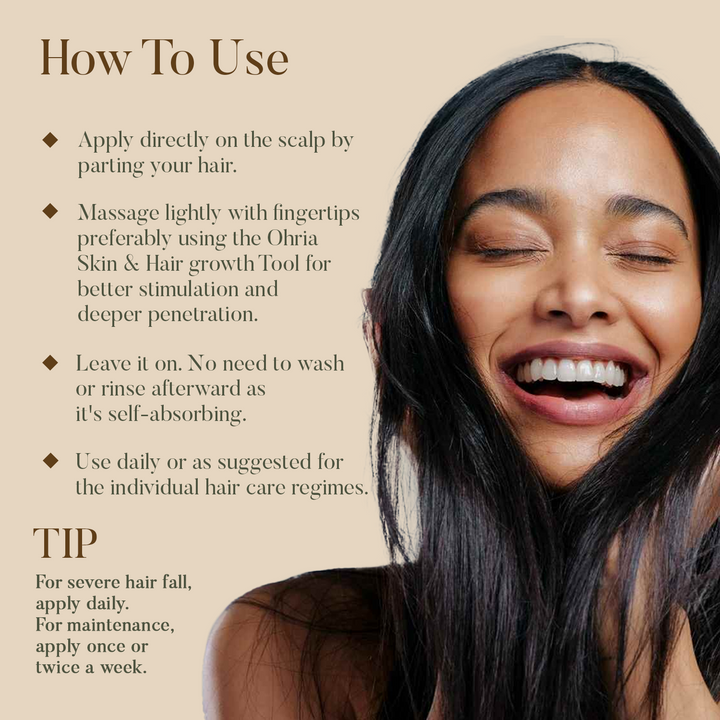 How To Use

◆ Apply directly on the scalp by parting your hair.

◆ Massage lightly with fingertips preferably using the Ohria Skin & Hair growth Tool for better stimulation and deeper penetration.

◆ Leave it on. No need to wash or rinse afterward as it's self-absorbing.

◆ Use daily or as suggested for the individual hair care regimes.

TIP
For severe hair fall, apply daily.
For maintenance, apply once or twice a week.