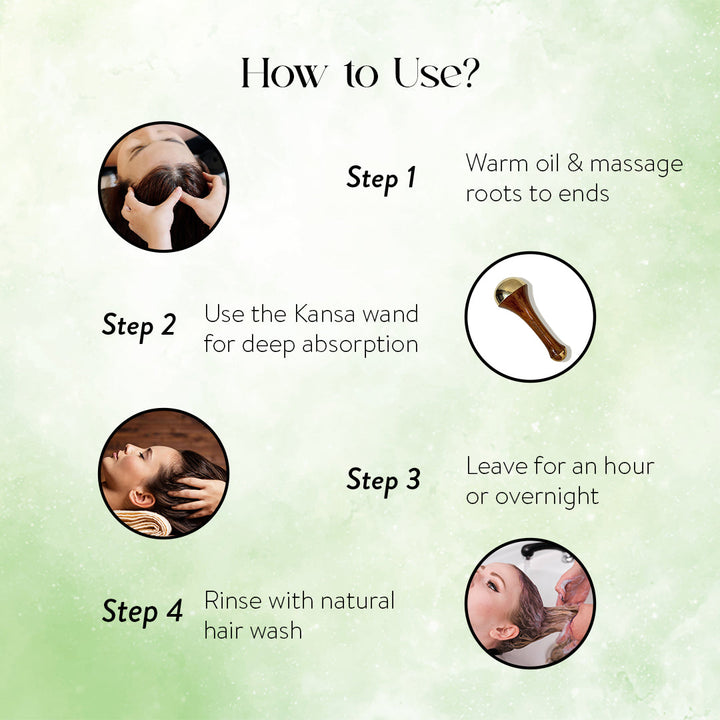 How to Use?

Step 1
Warm oil & massage roots to ends

Step 2
Use the Kansa wand for deep absorption

Step 3
Leave for an hour or overnight

Step 4
Rinse with natural hair wash