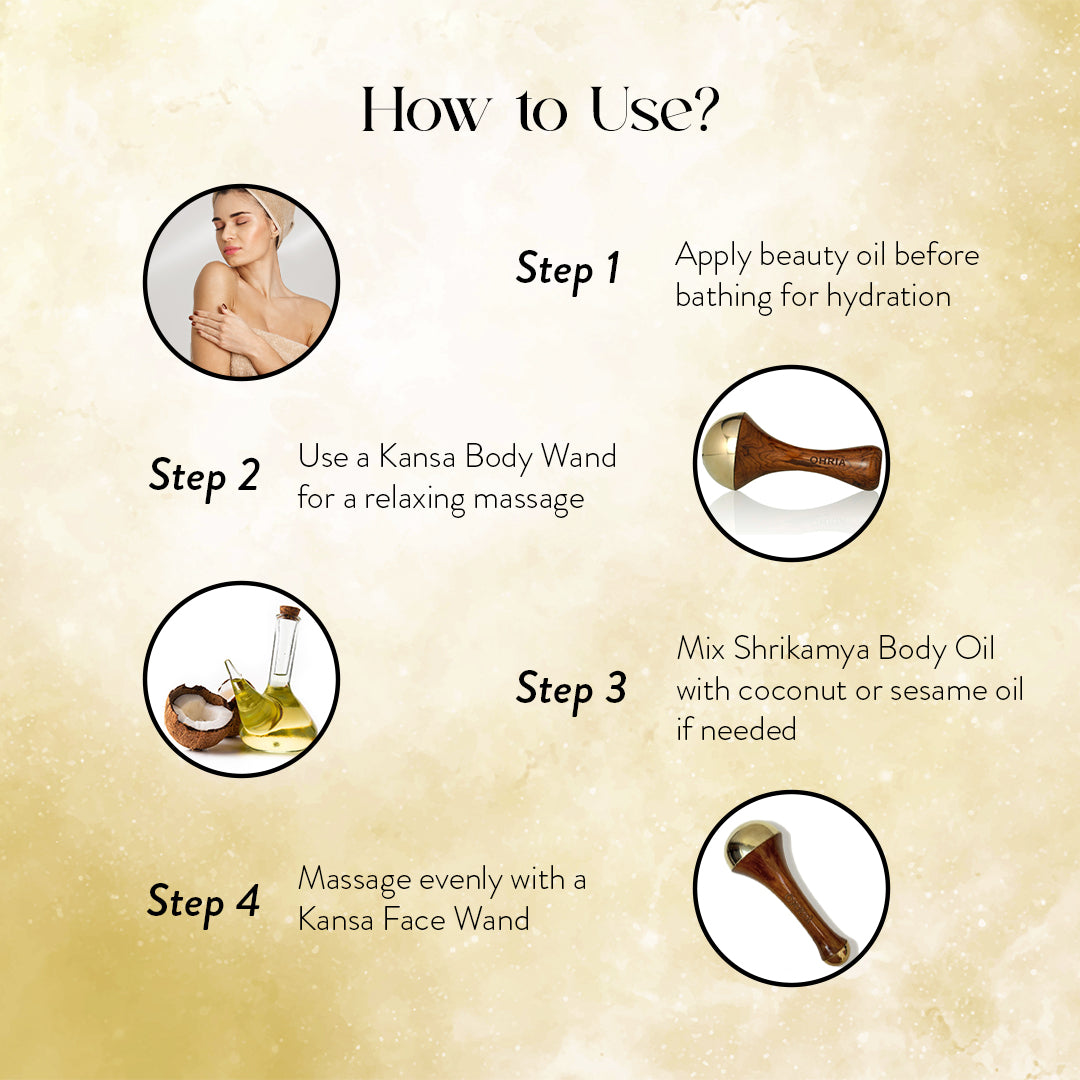 How to Use?

Step 1
Apply beauty oil before bathing for hydration

Step 2
Use a Kansa Body Wand for a relaxing massage

OHRIA

Step 3
Mix Shrikamya Body Oil with coconut or sesame oil if needed

Step 4
Massage evenly with a Kansa Face Wand