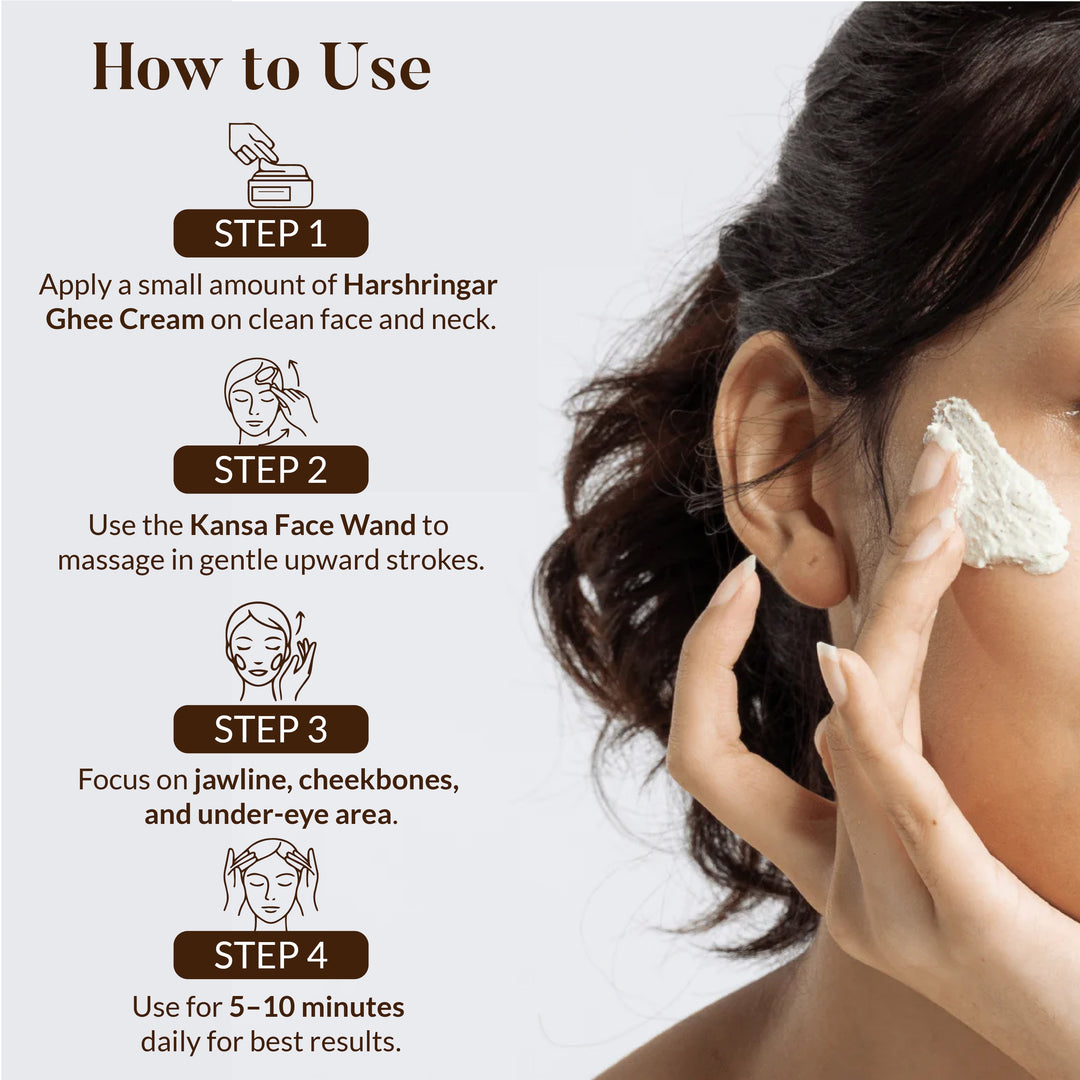 How to Use

STEP 1

Apply a small amount of Harshringar Ghee Cream on clean face and neck.

STEP 2

Use the Kansa Face Wand to massage in gentle upward strokes.

STEP 3

Focus on jawline, cheekbones, and under-eye area.

STEP 4

Use for 5–10 minutes daily for best results.