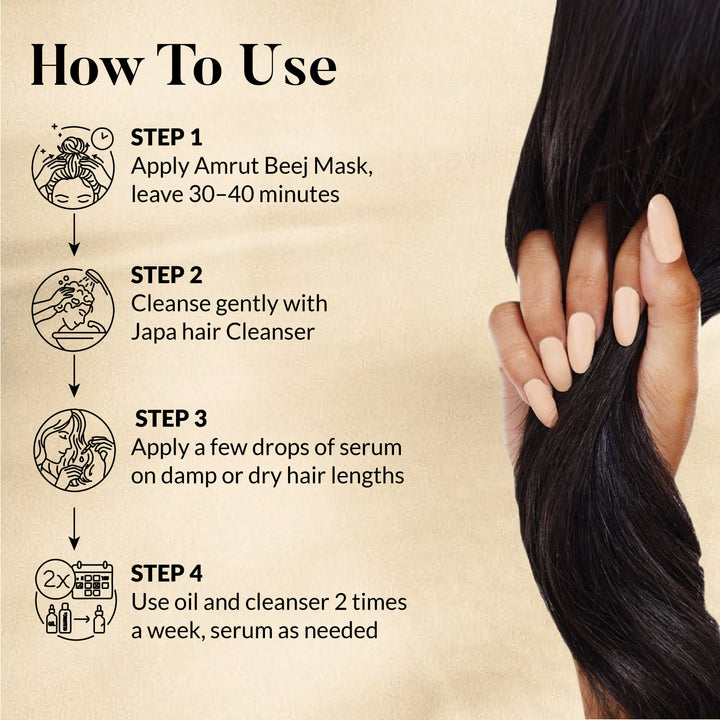 How To Use

STEP 1
Apply Amrut Beej Mask, leave 30–40 minutes

STEP 2
Cleanse gently with Japa hair Cleanser

STEP 3
Apply a few drops of serum on damp or dry hair lengths

2x

STEP 4
Use oil and cleanser 2 times a week, serum as needed