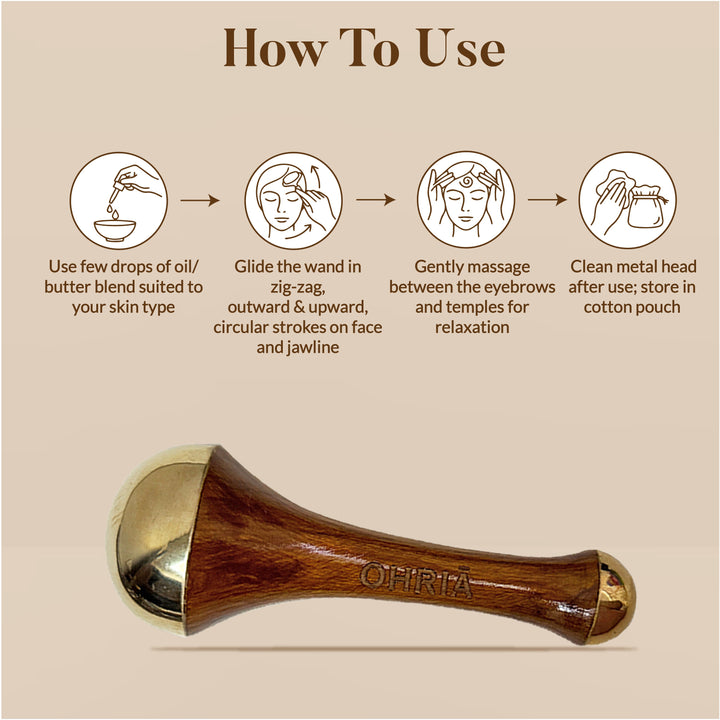 How To Use

Use few drops of oil/ butter blend suited to your skin type

Glide the wand in zig-zag, outward & upward, circular strokes on face and jawline

Gently massage between the eyebrows and temples for relaxation

Clean metal head after use; store in cotton pouch

OHRIĀ