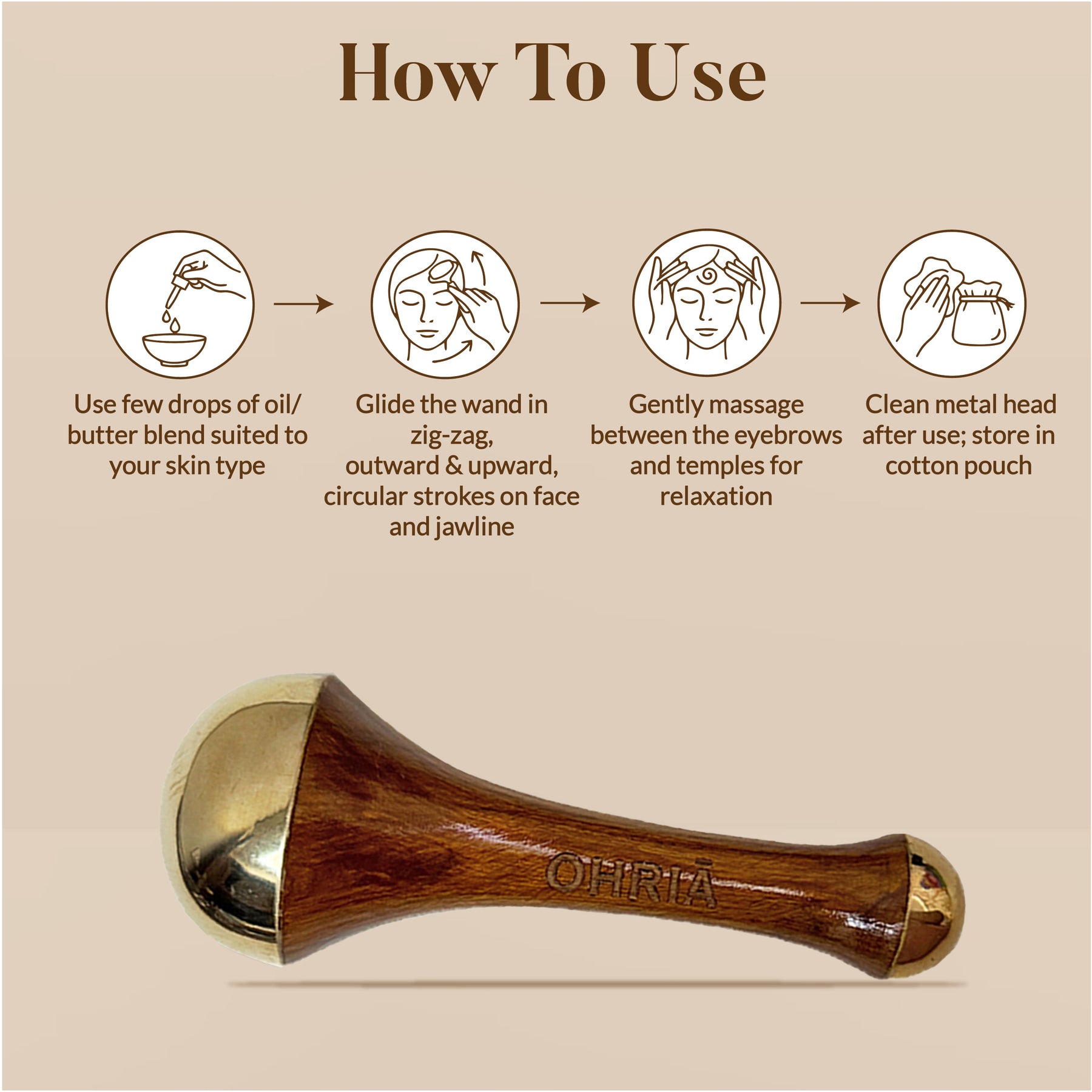 How To Use

Use few drops of oil/ butter blend suited to your skin type

Glide the wand in zig-zag, outward & upward, circular strokes on face and jawline

Gently massage between the eyebrows and temples for relaxation

Clean metal head after use; store in cotton pouch

OHRIĀ